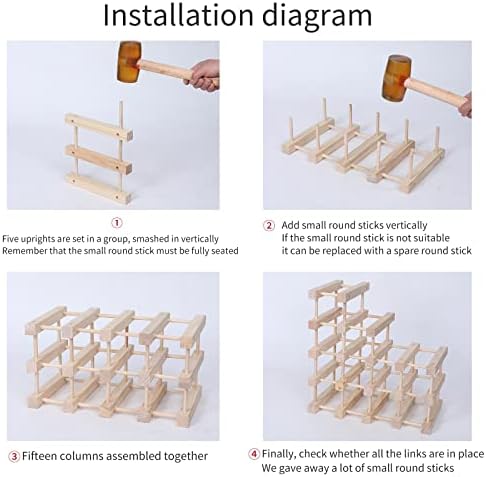 Installation diagram

①
Five uprights are set in a group, smashed in vertically
Remember that the small round stick must be fully seated

② Add small round sticks vertically
If the small round stick is not suitable
it can be replaced with a spare round stick

③ Fifteen columns assembled together

④ Finally, check whether all the links are in place
We gave away a lot of small round sticks