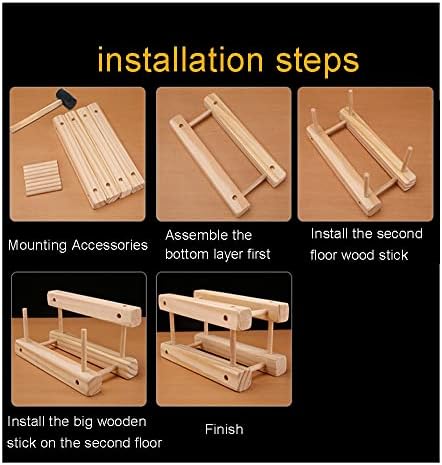 installation steps

Mounting Accessories

Assemble the bottom layer first

Install the second floor wood stick

Install the big wooden stick on the second floor

Finish