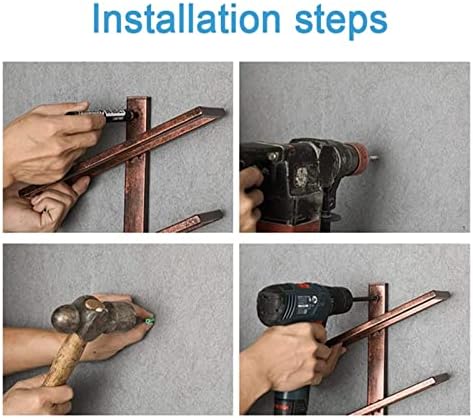 Installation steps