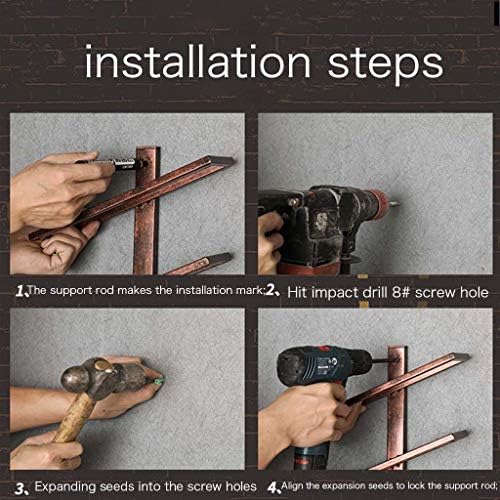 installation steps

1、The support rod makes the installation mark;

2、Hit impact drill 8# screw hole

3、Expanding seeds into the screw holes

4、Align the expansion seeds to lock the support rod;