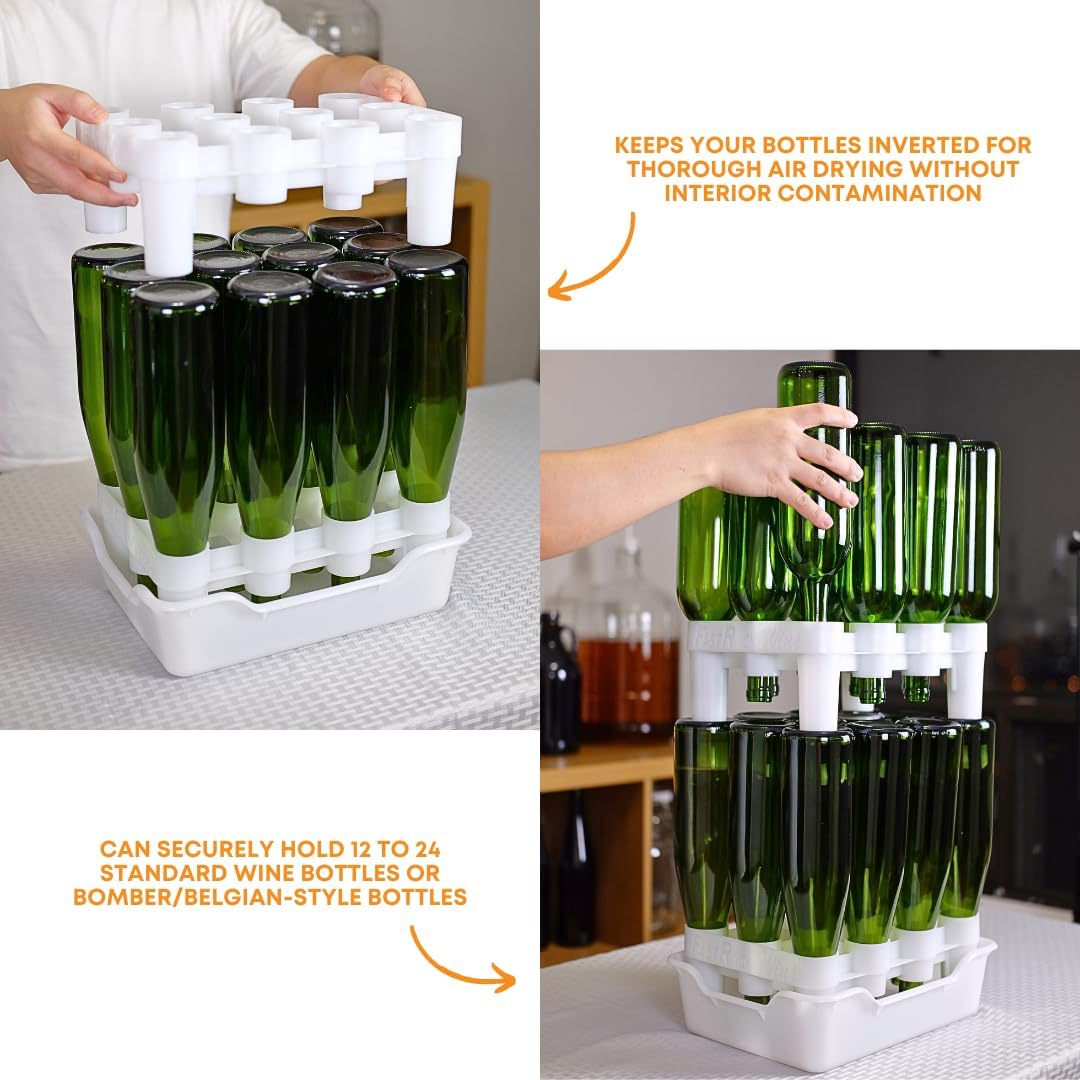 KEEPS YOUR BOTTLES INVERTED FOR THOROUGH AIR DRYING WITHOUT INTERIOR CONTAMINATION

CAN SECURELY HOLD 12 TO 24 STANDARD WINE BOTTLES OR BOMBER/BELGIAN-STYLE BOTTLES