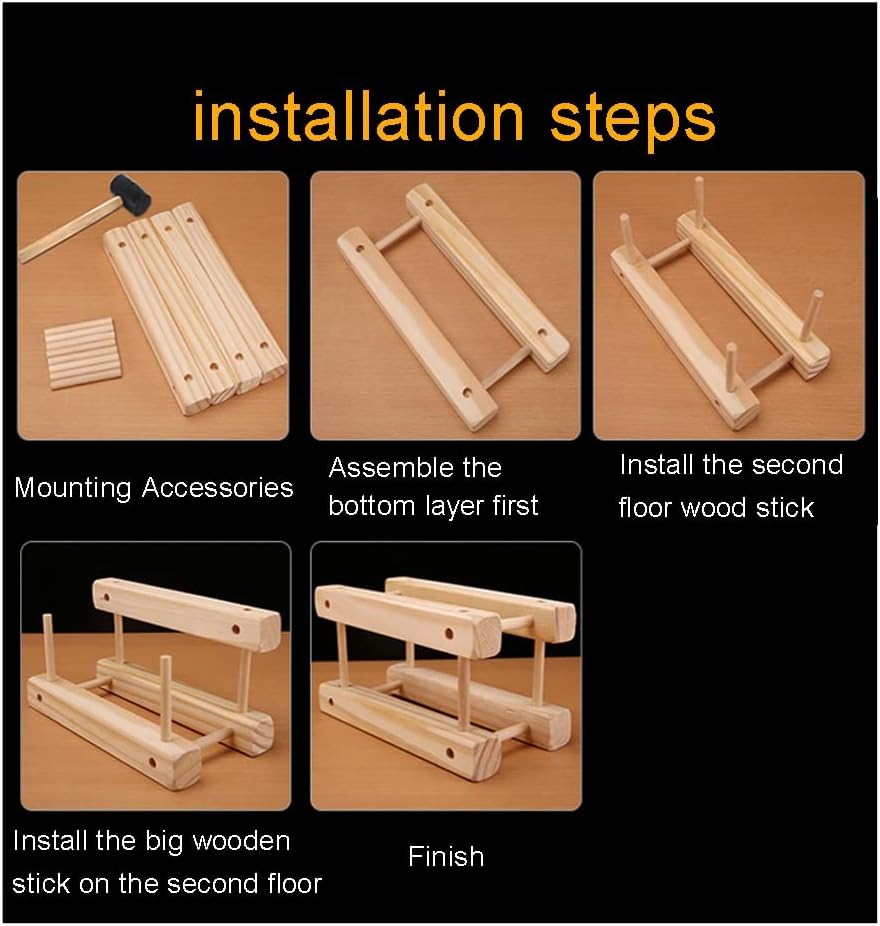 installation steps

Mounting Accessories

Assemble the bottom layer first

Install the second floor wood stick

Install the big wooden stick on the second floor

Finish