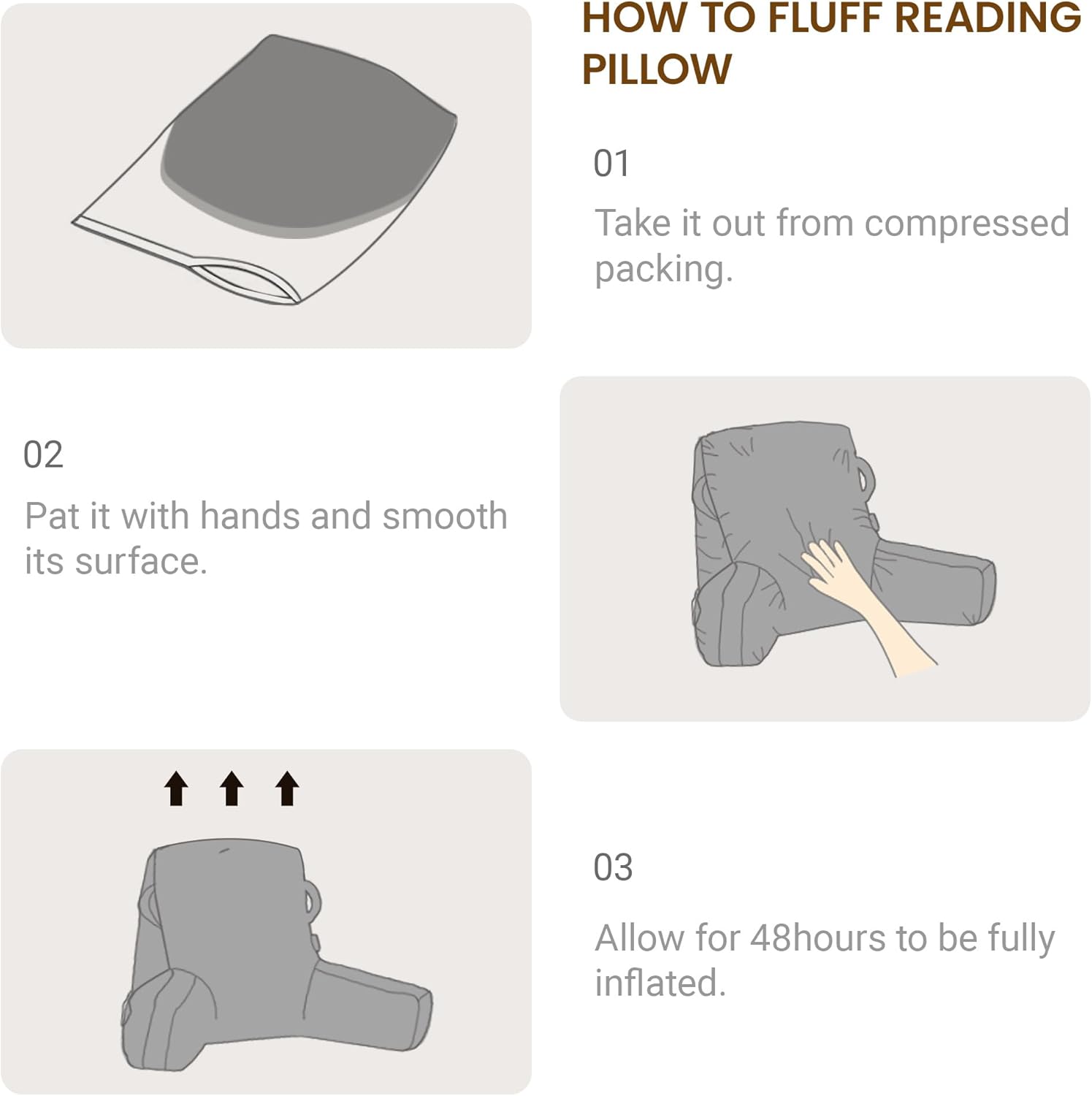 HOW TO FLUFF READING PILLOW

01

Take it out from compressed packing.

02

Pat it with hands and smooth its surface.

03

Allow for 48hours to be fully inflated.