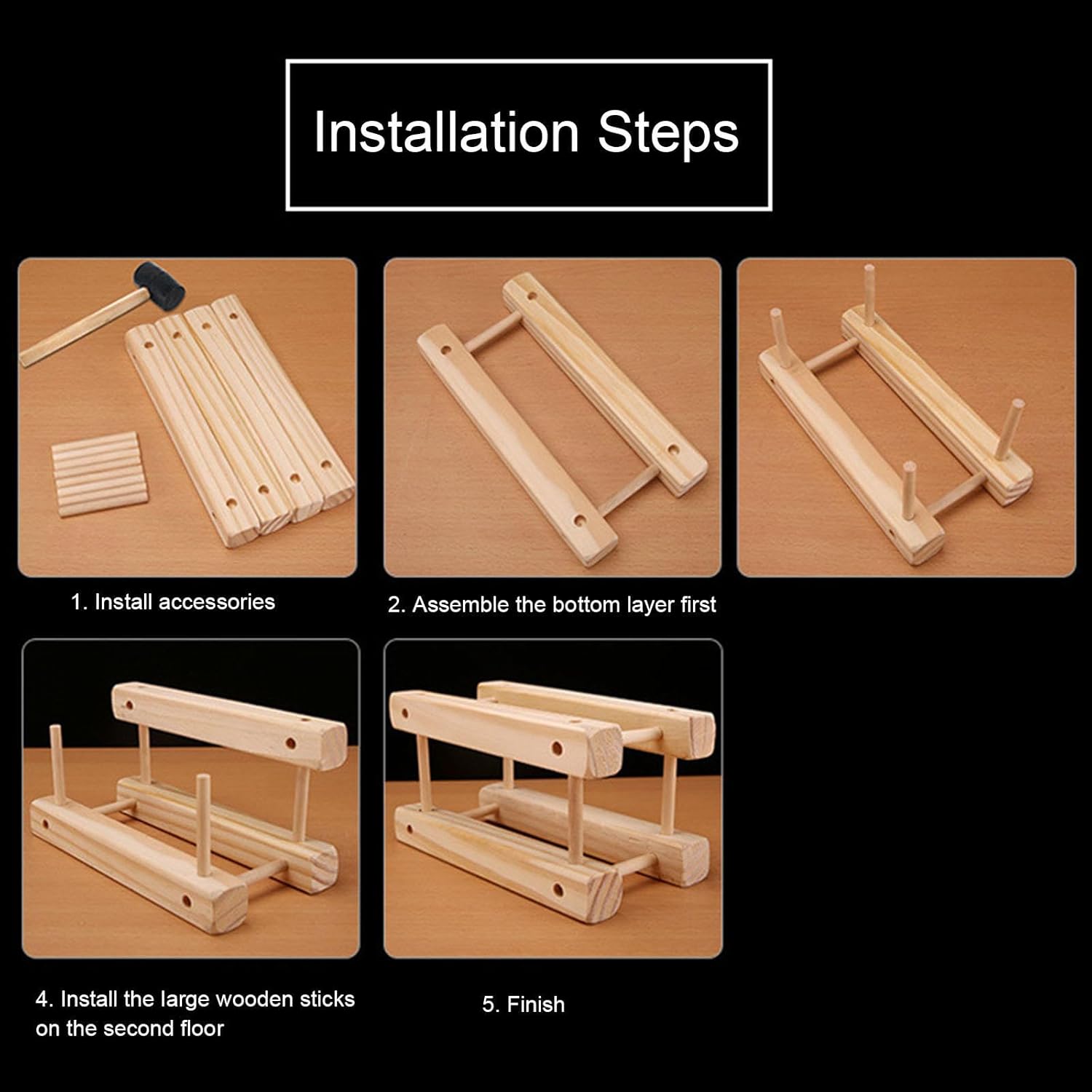 Installation Steps

1. Install accessories

2. Assemble the bottom layer first

4. Install the large wooden sticks on the second floor

5. Finish