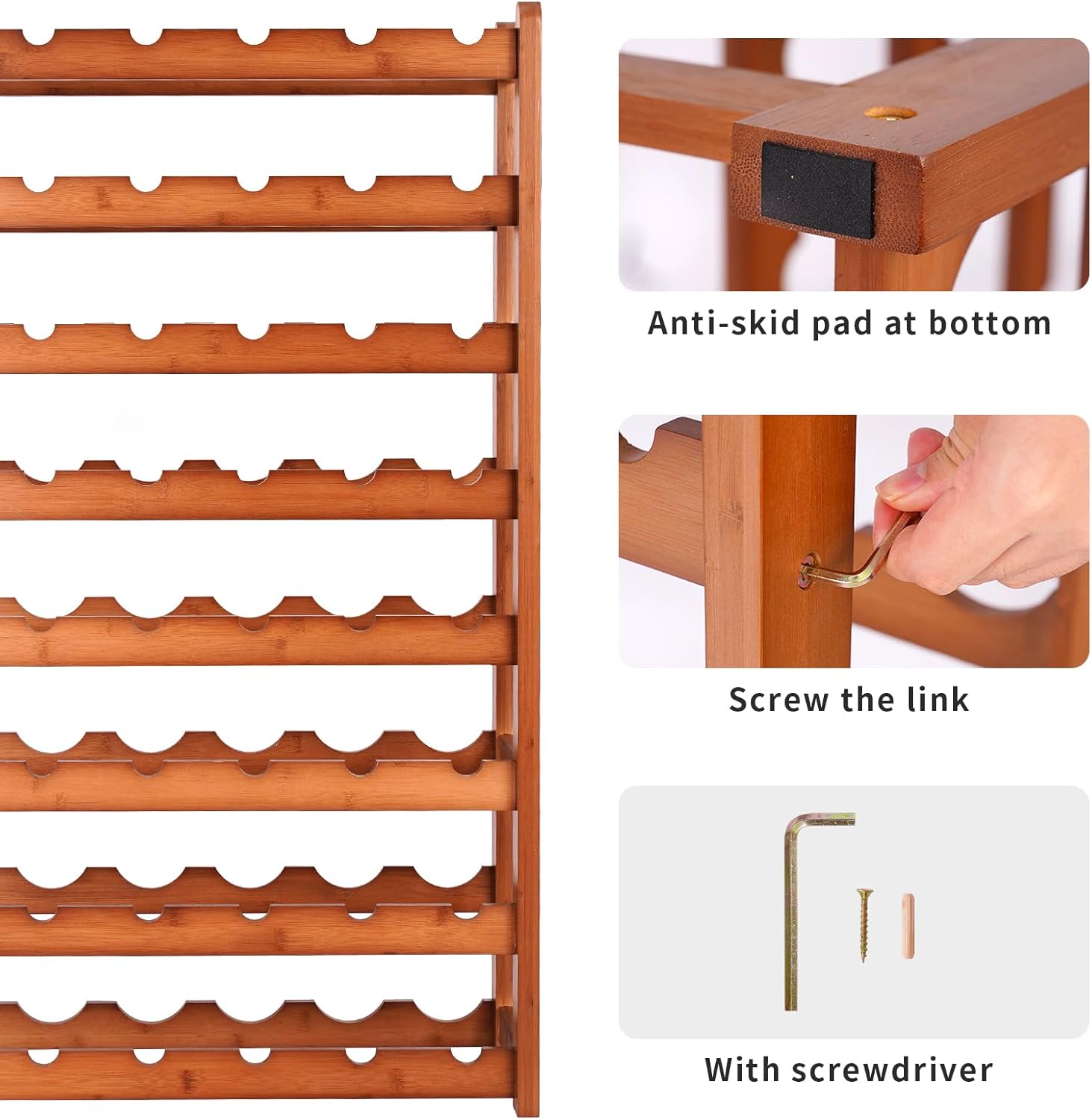 Anti-skid pad at bottom

Screw the link

With screwdriver