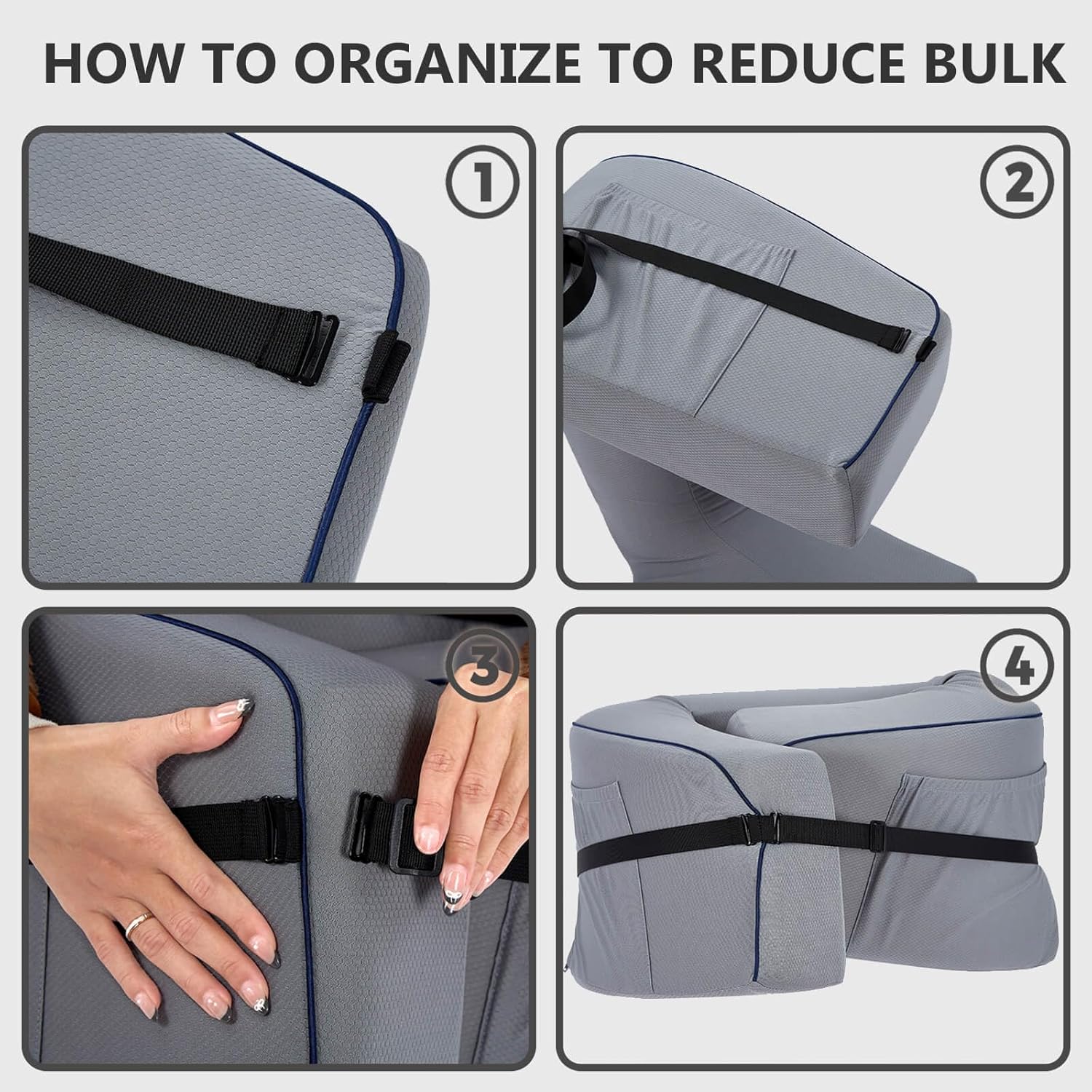 HOW TO ORGANIZE TO REDUCE BULK

1

2

3

4