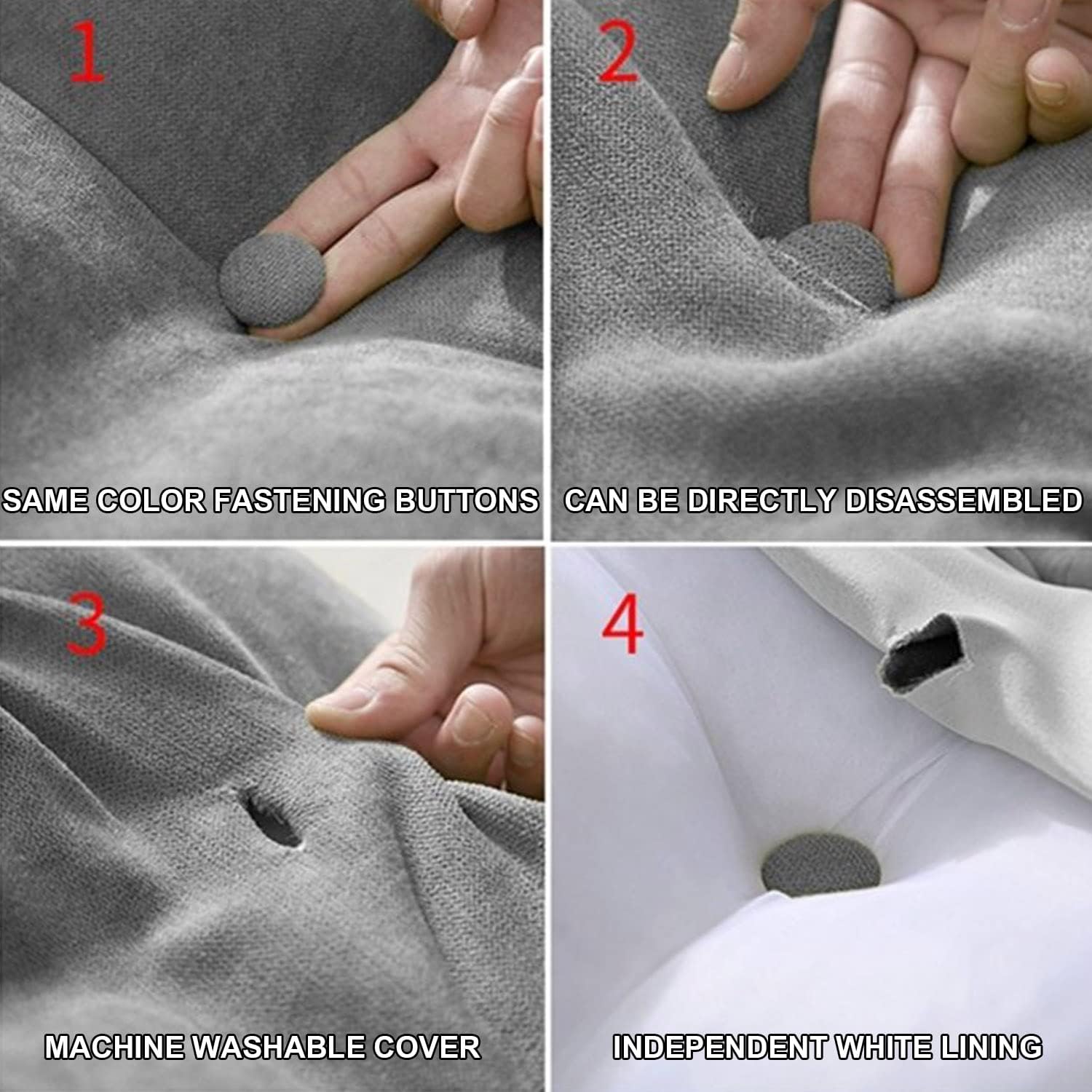 1

SAME COLOR FASTENING BUTTONS

2

CAN BE DIRECTLY DISASSEMBLED

3

MACHINE WASHABLE COVER

4

INDEPENDENT WHITE LINING